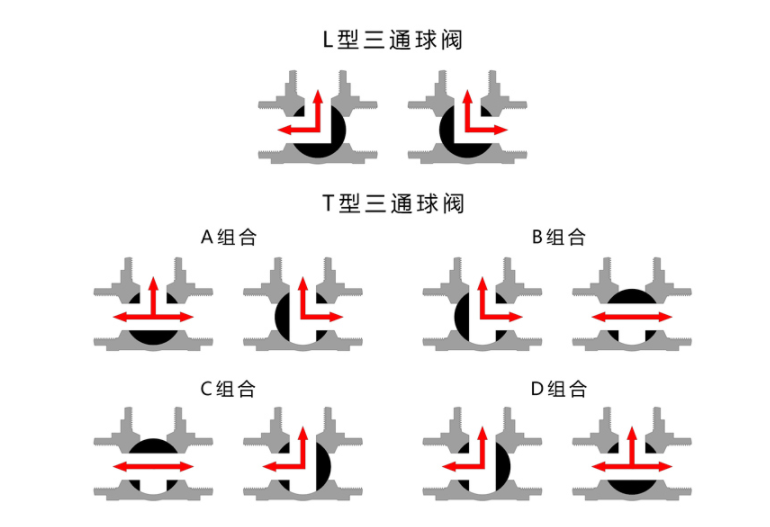 L型三通球阀

T型三通球阀

A组合

B组合

C组合

D组合